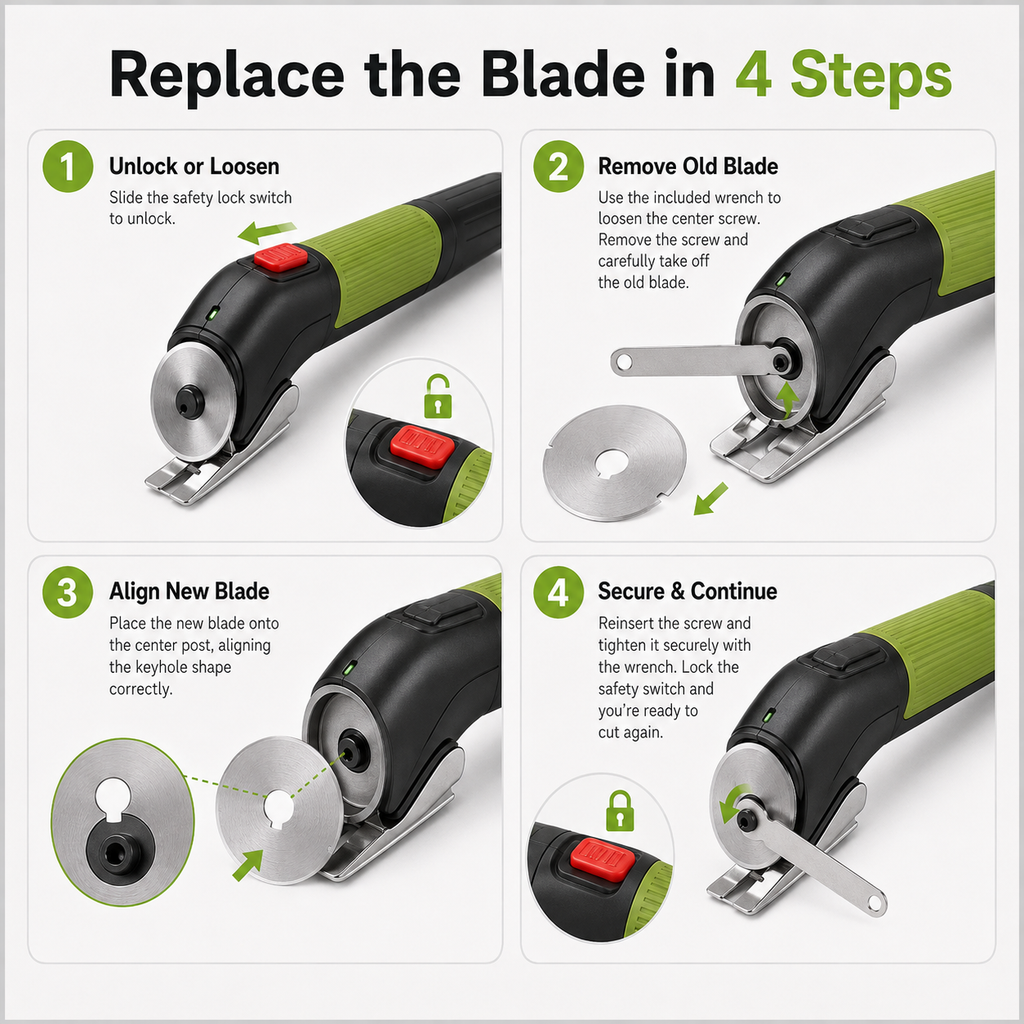 Replace the Blade in 4 Steps

1 Unlock or Loosen
Slide the safety lock switch to unlock.

2 Remove Old Blade
Use the included wrench to loosen the center screw. Remove the screw and carefully take off the old blade.

3 Align New Blade
Place the new blade onto the center post, aligning the keyhole shape correctly.

4 Secure & Continue
Reinsert the screw and tighten it securely with the wrench. Lock the safety switch and you're ready to cut again.